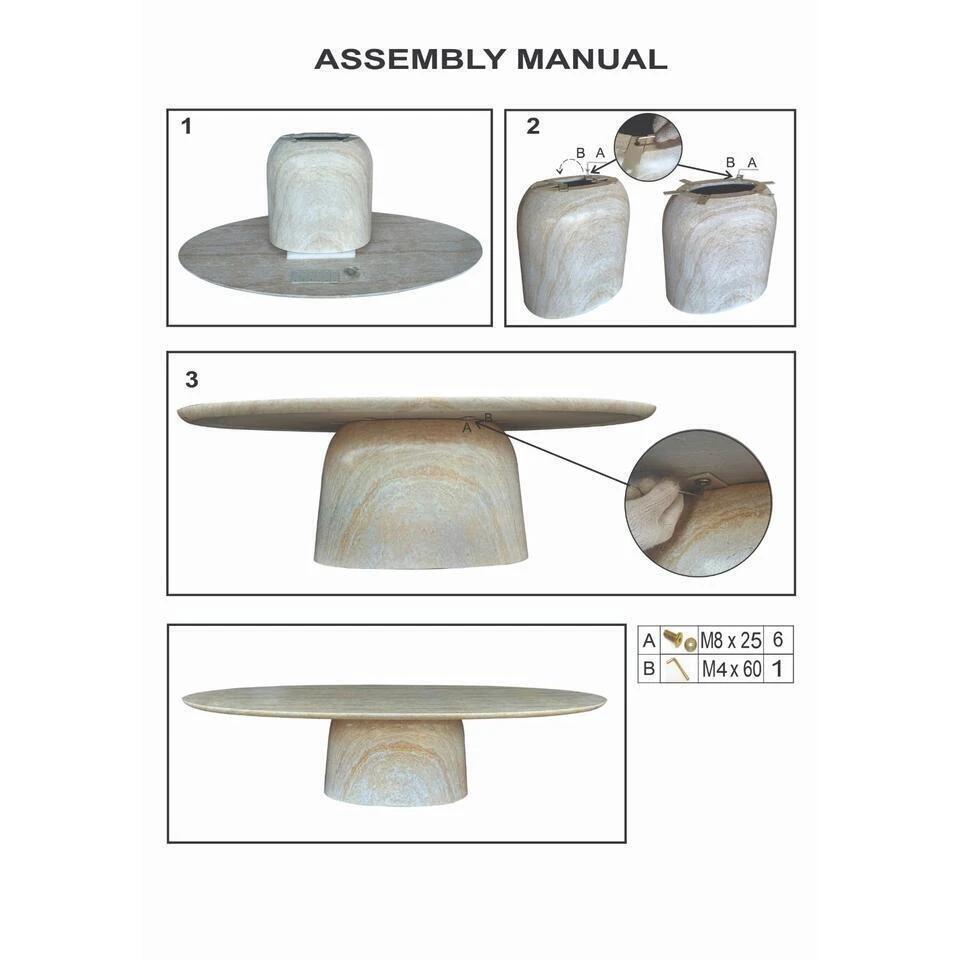 ASSEMBLY MANUAL

1

2

B A

B A

3

A B

| A |  | M8 x 25 | 6 |
|---|---|---|---|
| B |  | M4 x 60 | 1 |