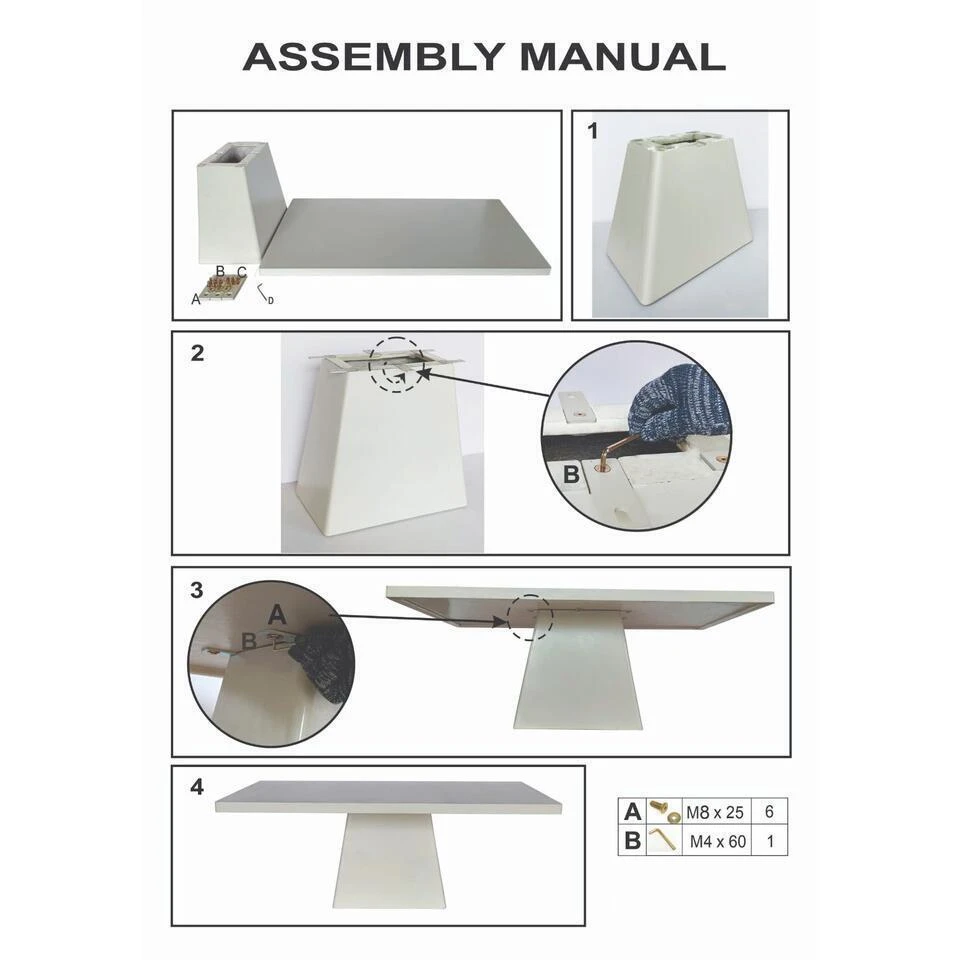 ASSEMBLY MANUAL

B C
A
D

1

2

B

3

A
B

4

| A | M8 x 25 | 6 |
|---|---|---|
| B | M4 x 60 | 1 |